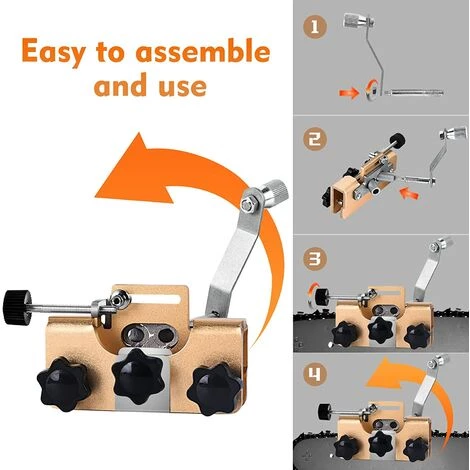 Easy to assemble and use

1

2

3

4