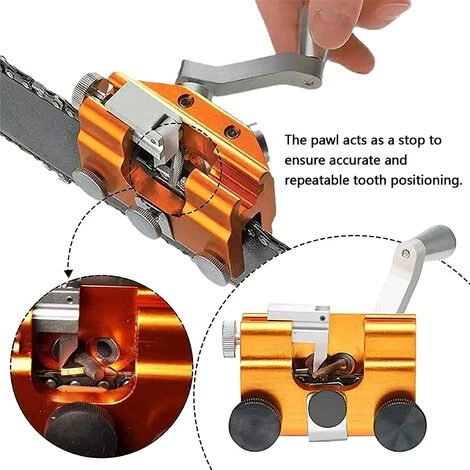 The pawl acts as a stop to ensure accurate and repeatable tooth positioning.