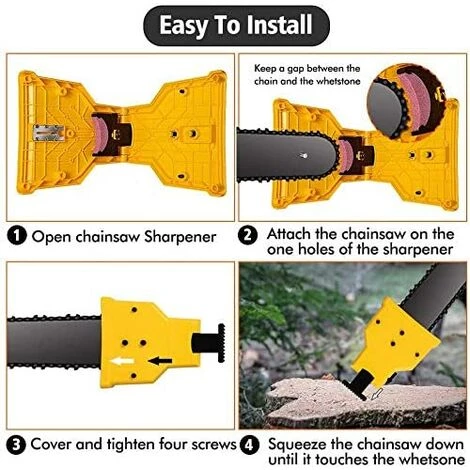 Easy To Install

Keep a gap between the chain and the whetstone

1 Open chainsaw Sharpener

2 Attach the chainsaw on the one holes of the sharpener

3 Cover and tighten four screws

4 Squeeze the chainsaw down until it touches the whetsone